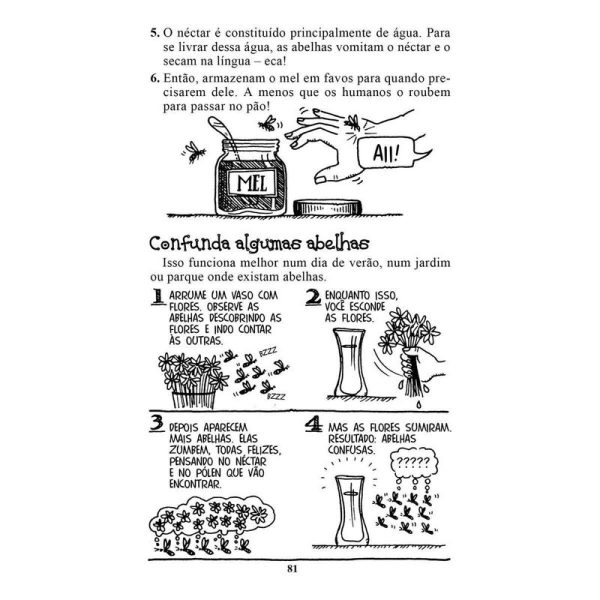 5. O néctar é constituído principalmente de água. Para se livrar dessa água, as abelhas vomitam o néctar e o secam na língua – eca!

6. Então, armazenam o mel em favos para quando precisarem dele. A menos que os humanos o roubem para passar no pão!

MEL

AII!

Confunda algumas abelhas

Isso funciona melhor num dia de verão, num jardim ou parque onde existam abelhas.

1 ARRUME UM VASO COM FLORES. OBSERVE AS ABELHAS DESCOBRINDO AS FLORES E INDO CONTAR ÀS OUTRAS.

BZZZ

BZZZ

2 ENQUANTO ISSO, VOCÊ ESCONDE AS FLORES.

3 DEPOIS APARECEM MAIS ABELHAS. ELAS ZUMBEM, TODAS FELIZES, PENSANDO NO NÉCTAR E NO PÓLEN QUE VÃO ENCONTRAR.

4 MAS AS FLORES SUMIRAM. RESULTADO: ABELHAS CONFUSAS.

?????

81